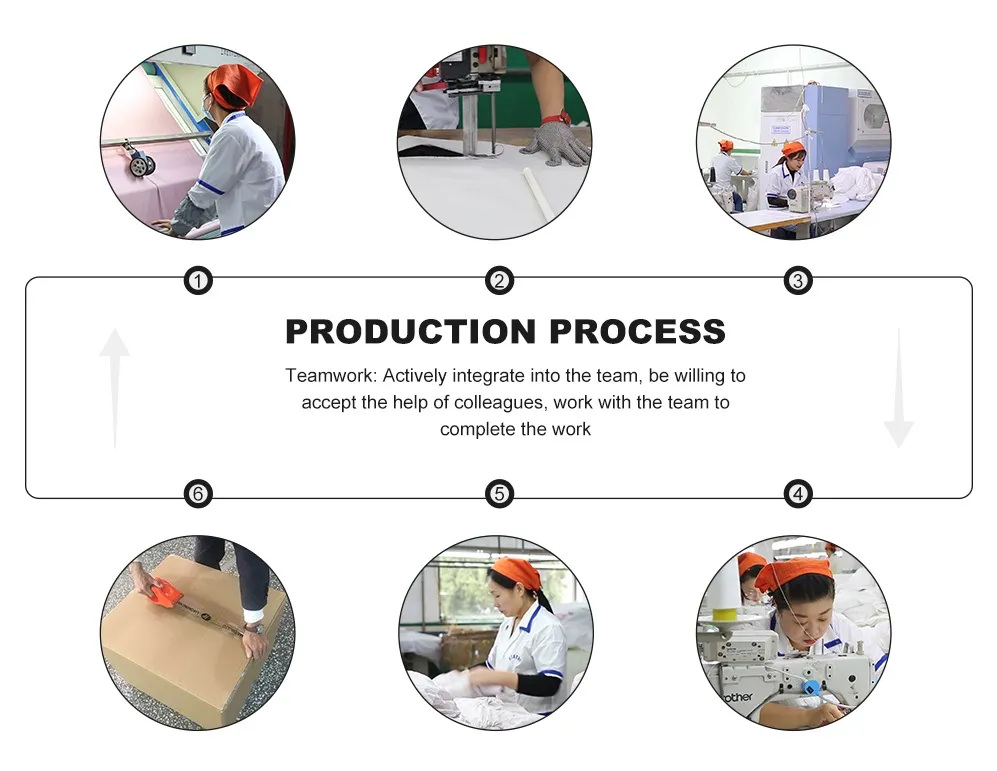 1

2

3

PRODUCTION PROCESS

Teamwork: Actively integrate into the team, be willing to accept the help of colleagues, work with the team to complete the work

6

5

4

brother